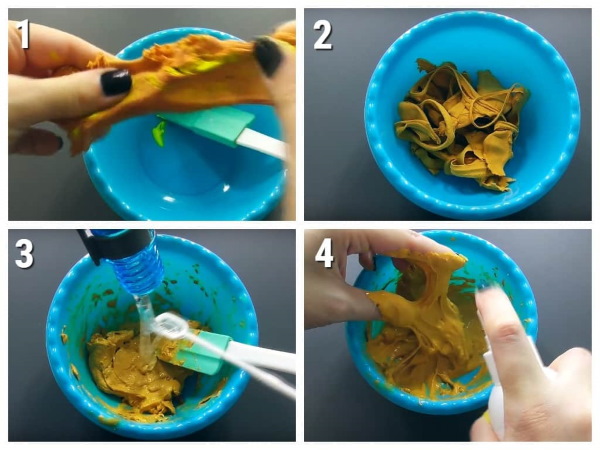 1
2
3
4